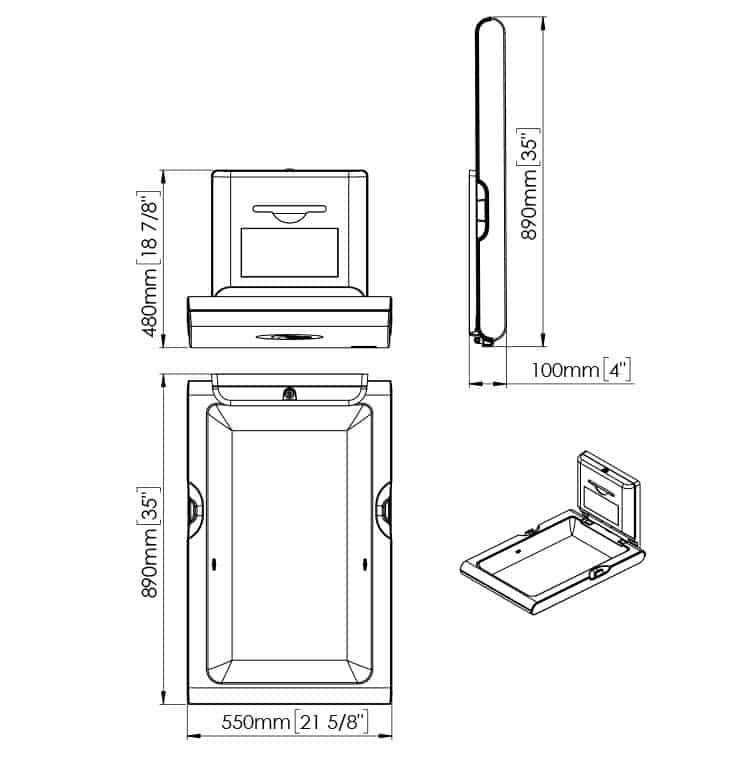 480mm [18 7/8"]

890mm [35"]

100mm [4"]

890mm [35"]

550mm [21 5/8"]